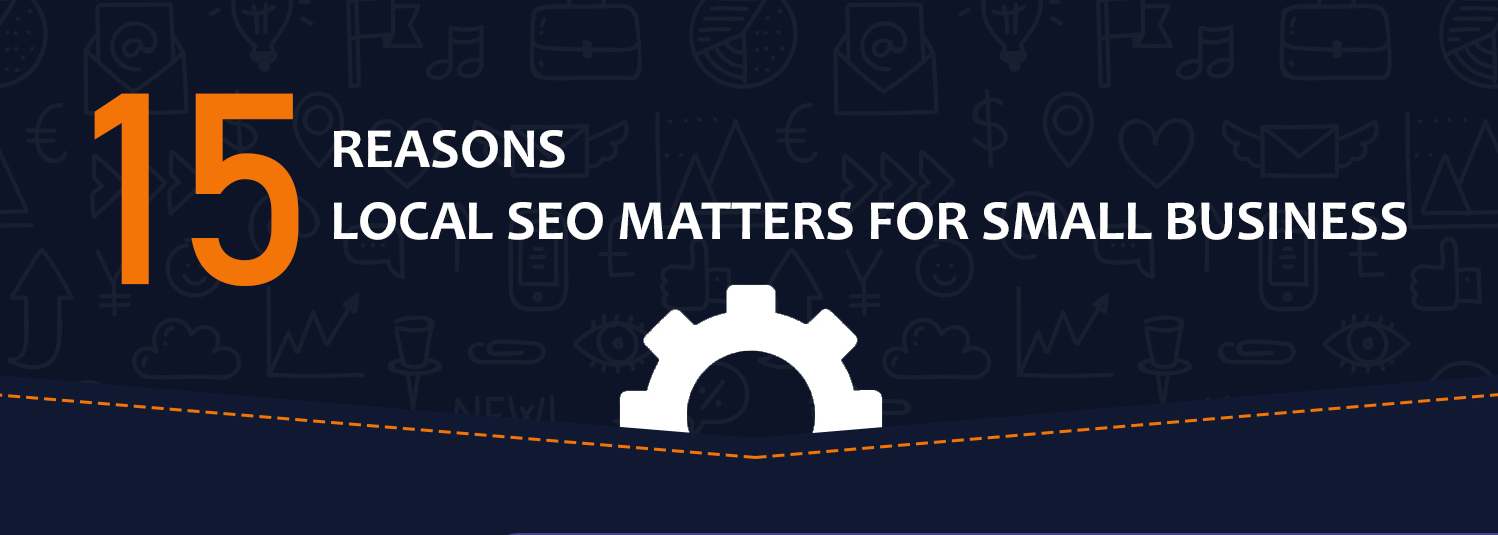 15 REASONS
LOCAL SEO MATTERS FOR SMALL BUSINESS